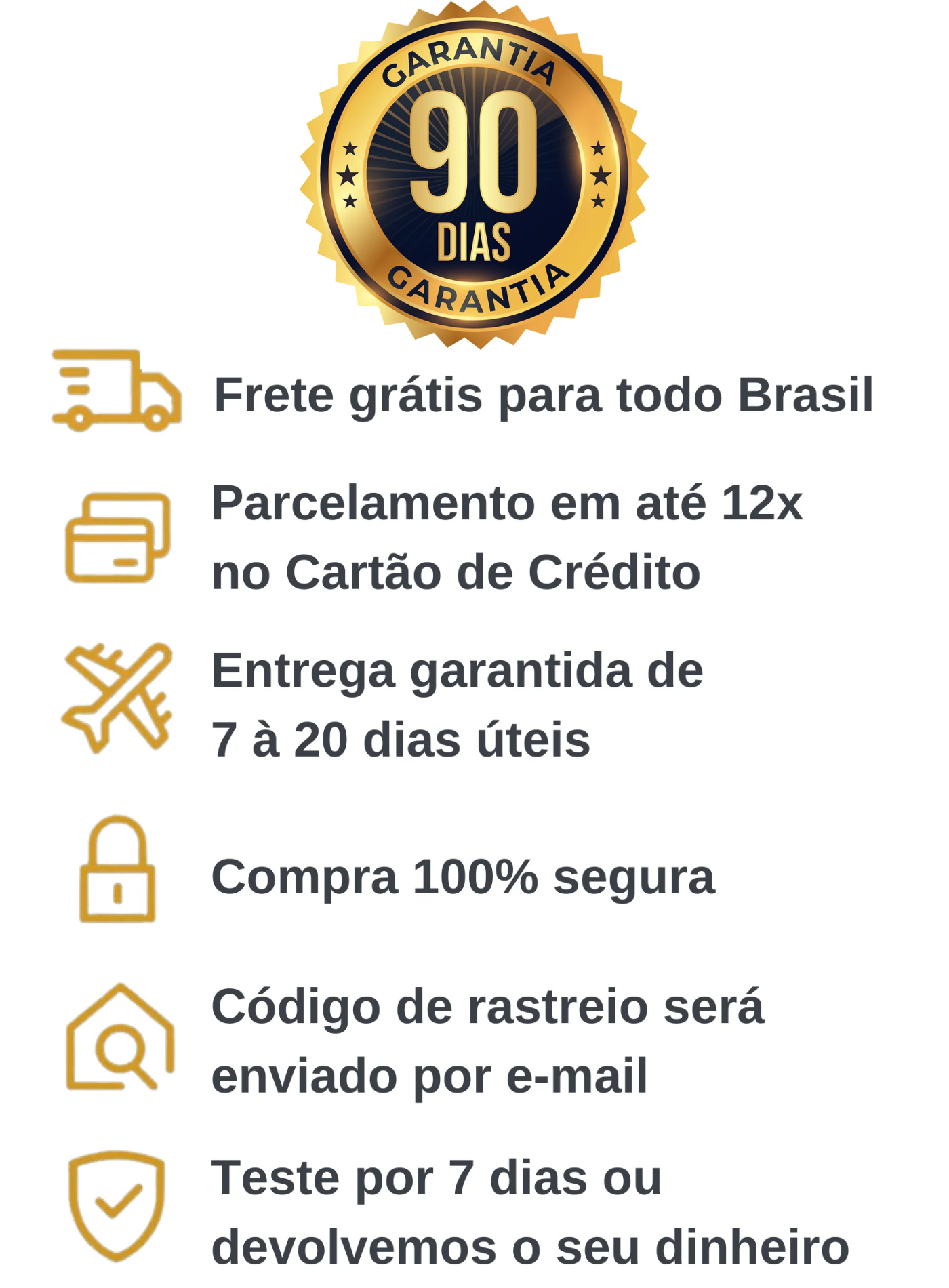 GARANTIA
90
DIAS
GARANTIA

Frete grátis para todo Brasil

Parcelamento em até 12x no Cartão de Crédito

Entrega garantida de 7 à 20 dias úteis

Compra 100% segura

Código de rastreio será enviado por e-mail

Teste por 7 dias ou devolvemos o seu dinheiro